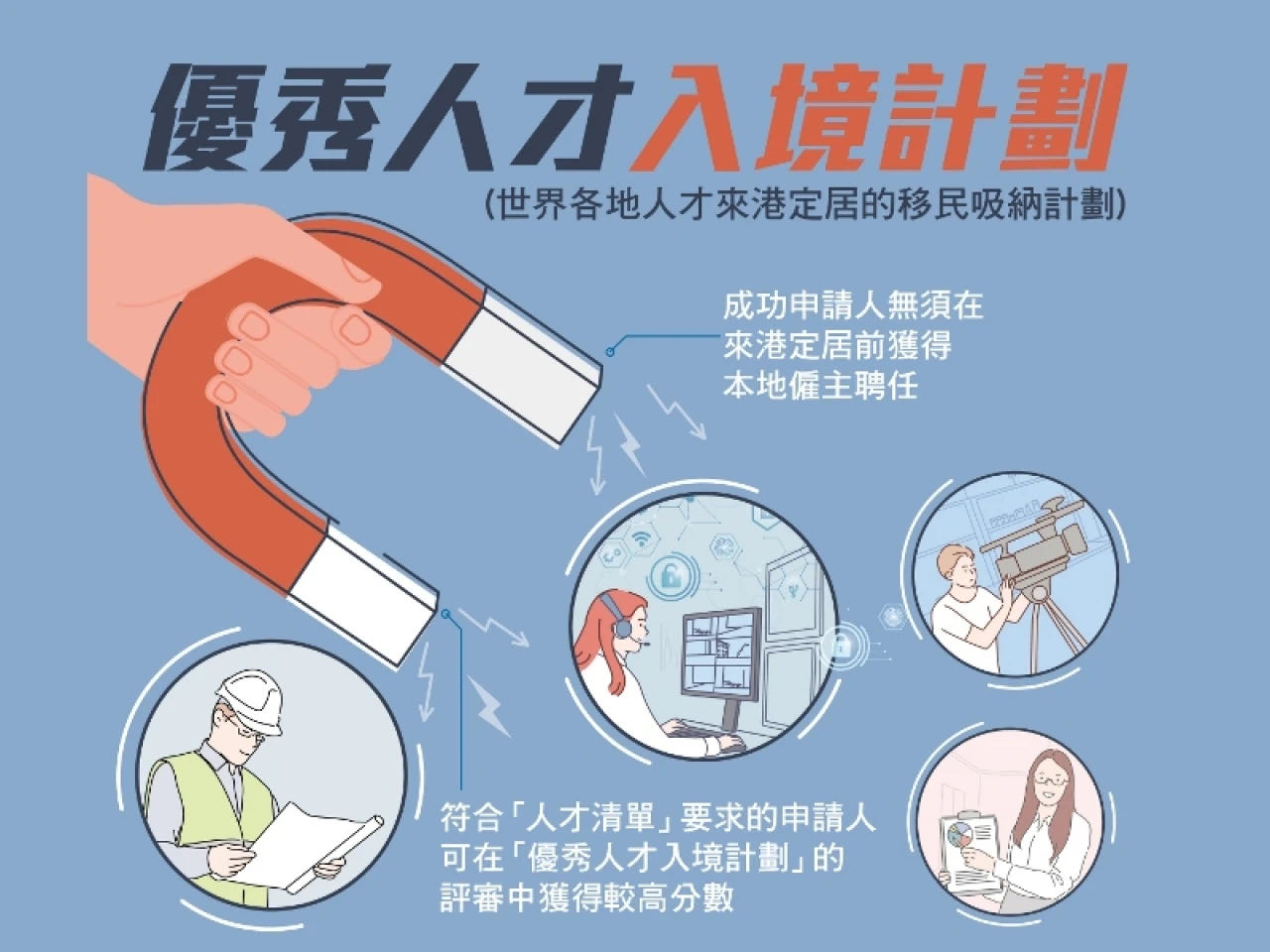 優秀人才入境計劃

(世界各地人才來港定居的移民吸納計劃)

成功申請人無須在來港定居前獲得本地僱主聘任

符合「人才清單」要求的申請人可在「優秀人才入境計劃」的評審中獲得較高分數